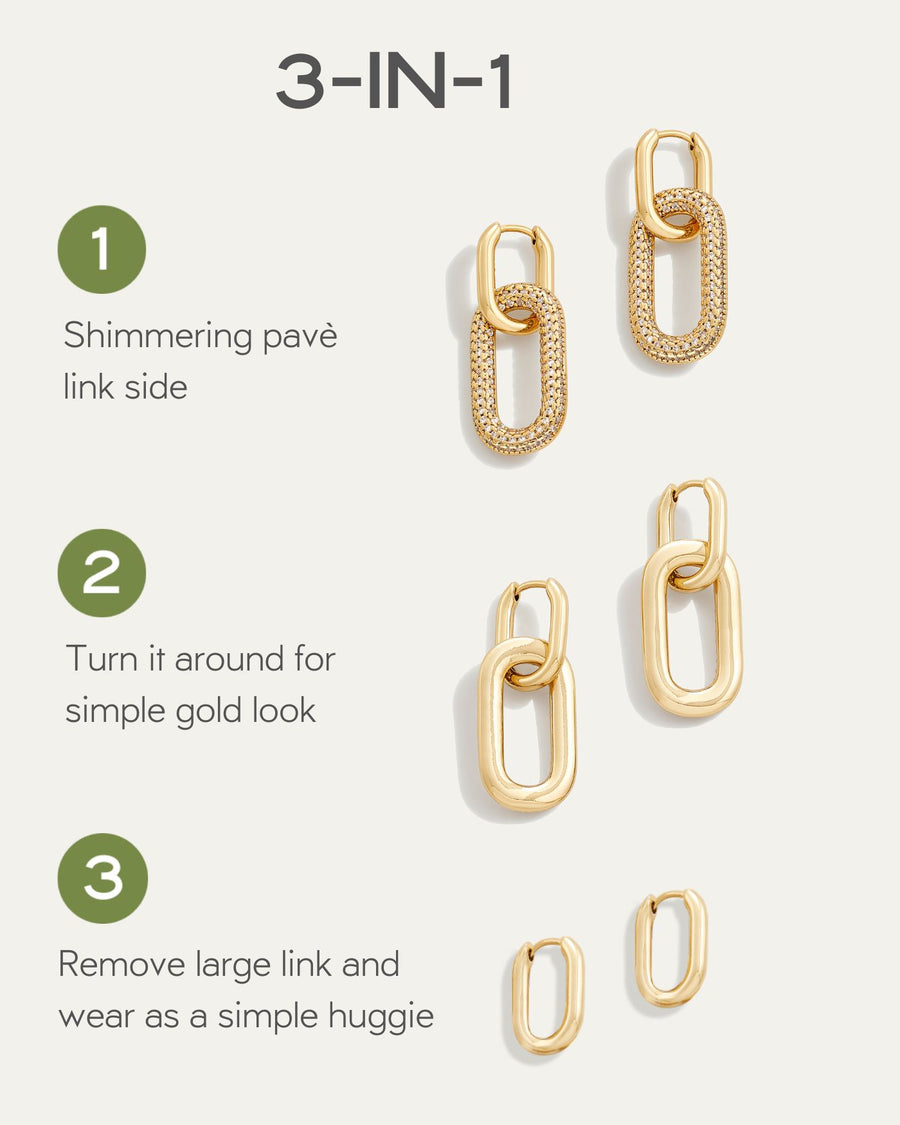 3-IN-1

1

Shimmering pavè link side

2

Turn it around for simple gold look

3

Remove large link and wear as a simple huggie